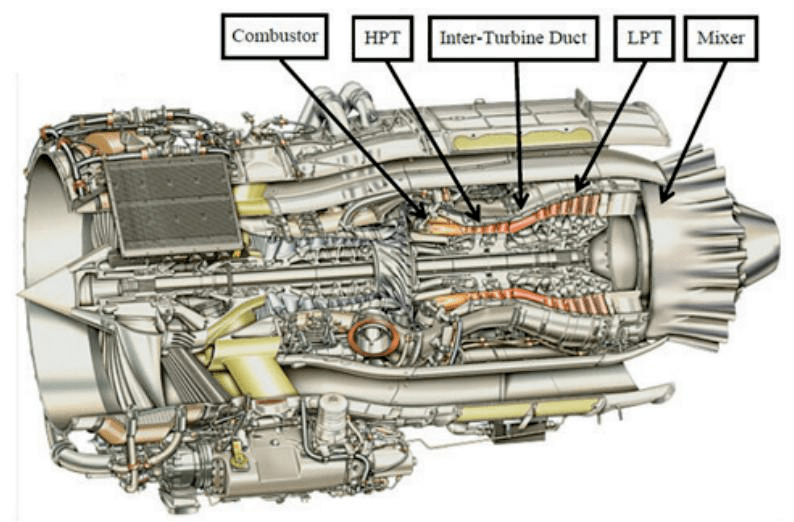 Combustor

HPT

Inter-Turbine Duct

LPT

Mixer